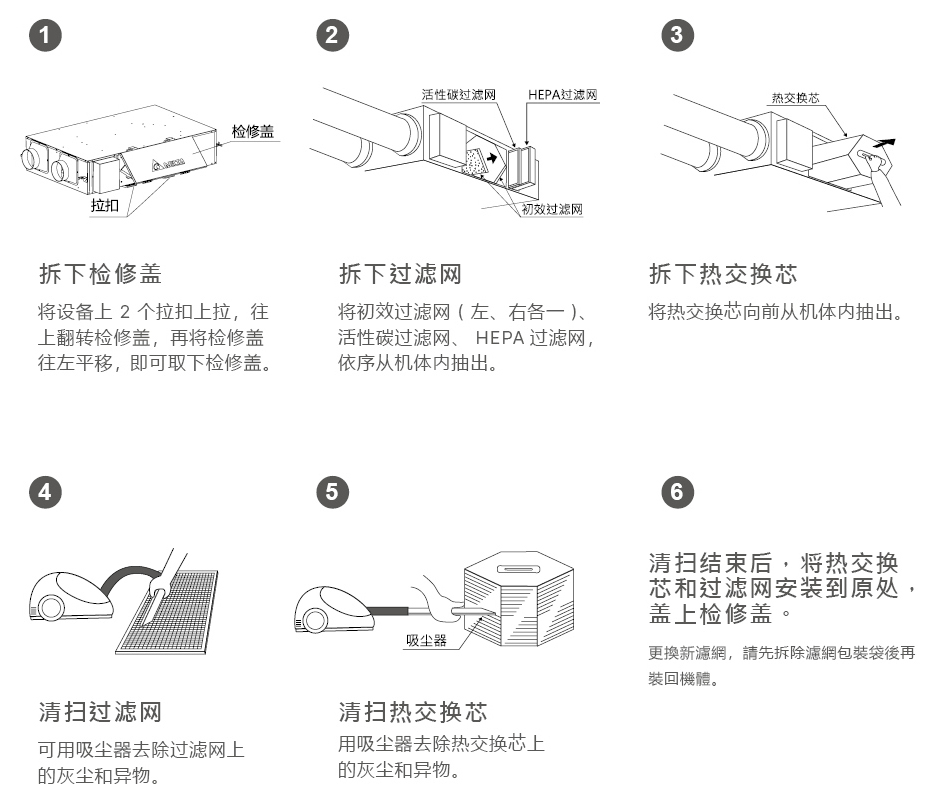 1

检修盖

拉扣

拆下检修盖

将设备上 2 个拉扣上拉，往上翻转检修盖，再将检修盖往左平移，即可取下检修盖。

2

活性碳过滤网

HEPA过滤网

初效过滤网

拆下过滤网

将初效过滤网（左、右各一）、活性碳过滤网、 HEPA 过滤网，依序从机体内抽出。

3

热交换芯

拆下热交换芯

将热交换芯向前从机体内抽出。

4

清扫过滤网

可用吸尘器去除过滤网上的灰尘和异物。

5

吸尘器

清扫热交换芯

用吸尘器去除热交换芯上的灰尘和异物。

6

清扫结束后，将热交换芯和过滤网安装到原处，盖上检修盖。

更換新濾網，請先拆除濾網包裝袋後再裝回機體。