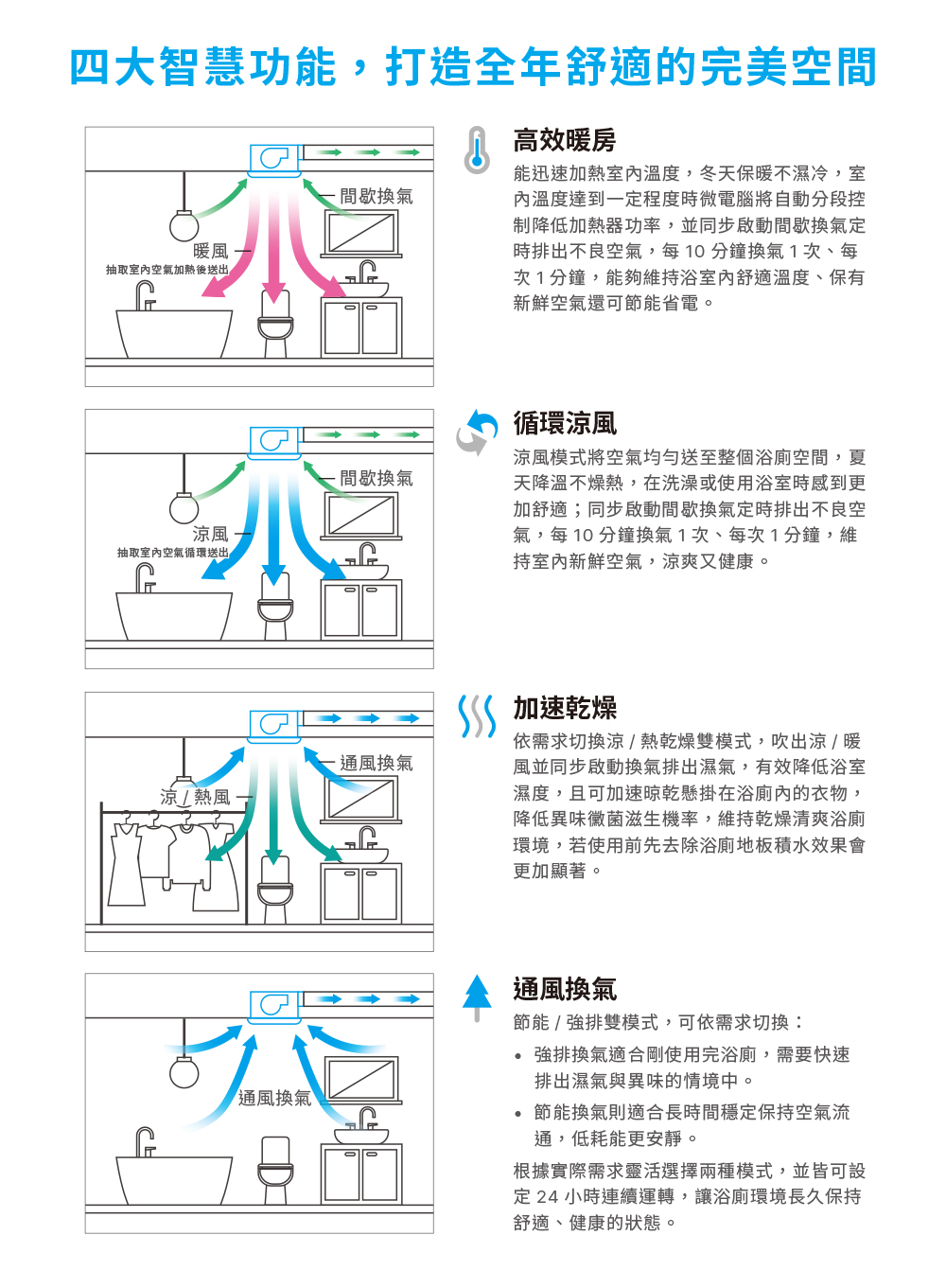 四大智慧功能，打造全年舒適的完美空間

間歇換氣
暖風
抽取室內空氣加熱後送出

高效暖房
能迅速加熱室內溫度，冬天保暖不濕冷，室內溫度達到一定程度時微電腦將自動分段控制降低加熱器功率，並同步啟動間歇換氣定時排出不良空氣，每 10 分鐘換氣 1 次、每次 1 分鐘，能夠維持浴室內舒適溫度、保有新鮮空氣還可節能省電。

間歇換氣
涼風
抽取室內空氣循環送出

循環涼風
涼風模式將空氣均勻送至整個浴廁空間，夏天降溫不燥熱，在洗澡或使用浴室時感到更加舒適；同步啟動間歇換氣定時排出不良空氣，每 10 分鐘換氣 1 次、每次 1 分鐘，維持室內新鮮空氣，涼爽又健康。

通風換氣
涼 / 熱風

加速乾燥
依需求切換涼 / 熱乾燥雙模式，吹出涼 / 暖風並同步啟動換氣排出濕氣，有效降低浴室濕度，且可加速晾乾懸掛在浴廁內的衣物，降低異味黴菌滋生機率，維持乾燥清爽浴廁環境，若使用前先去除浴廁地板積水效果會更加顯著。

通風換氣

通風換氣
節能 / 強排雙模式，可依需求切換：
• 強排換氣適合剛使用完浴廁，需要快速排出濕氣與異味的情境中。
• 節能換氣則適合長時間穩定保持空氣流通，低耗能更安靜。
根據實際需求靈活選擇兩種模式，並皆可設定 24 小時連續運轉，讓浴廁環境長久保持舒適、健康的狀態。