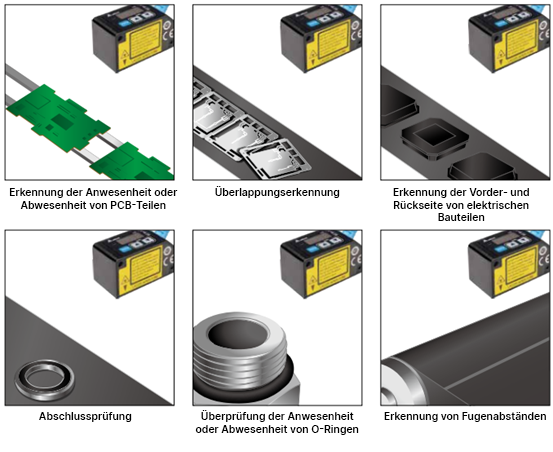 Erkennung der Anwesenheit oder Abwesenheit von PCB-Teilen

Überlappungserkennung

Erkennung der Vorder- und Rückseite von elektrischen Bauteilen

Abschlussprüfung

Überprüfung der Anwesenheit oder Abwesenheit von O-Ringen

Erkennung von Fugenabständen